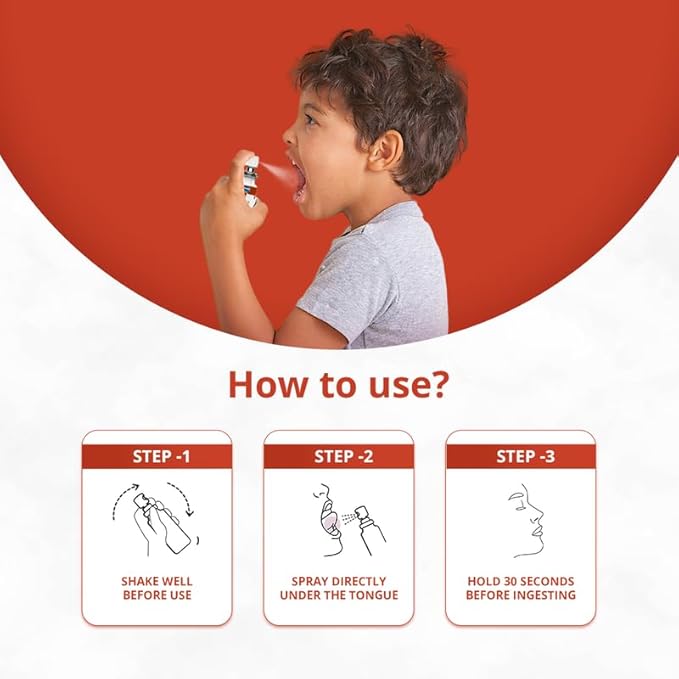 How to use?

STEP -1

SHAKE WELL BEFORE USE

STEP -2

SPRAY DIRECTLY UNDER THE TONGUE

STEP -3

HOLD 30 SECONDS BEFORE INGESTING